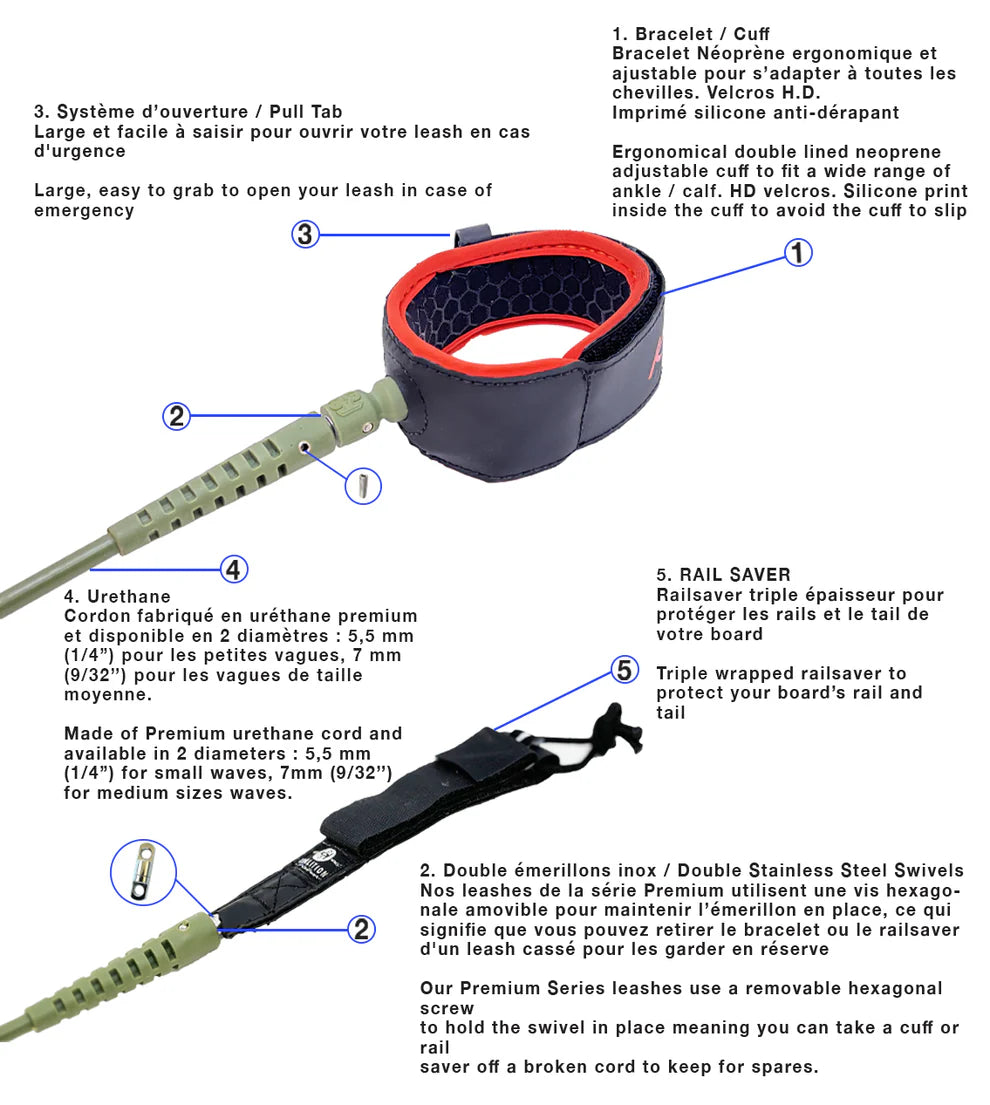 1. Bracelet / Cuff
Bracelet Néoprène ergonomique et ajustable pour s'adapter à toutes les chevilles. Velcros H.D.
Imprimé silicone anti-dérapant

Ergonomical double lined neoprene adjustable cuff to fit a wide range of ankle / calf. HD velcros. Silicone print inside the cuff to avoid the cuff to slip

3. Système d'ouverture / Pull Tab
Large et facile à saisir pour ouvrir votre leash en cas d'urgence

Large, easy to grab to open your leash in case of emergency

3

1

2

4

4. Urethane
Cordon fabriqué en uréthane premium et disponible en 2 diamètres : 5,5 mm (1/4") pour les petites vagues, 7 mm (9/32") pour les vagues de taille moyenne.

Made of Premium urethane cord and available in 2 diameters : 5,5 mm (1/4") for small waves, 7mm (9/32") for medium sizes waves.

5. RAIL SAVER
Railsaver triple épaisseur pour protéger les rails et le tail de votre board

Triple wrapped railsaver to protect your board's rail and tail

5

2

2. Double émerillons inox / Double Stainless Steel Swivels
Nos leashes de la série Premium utilisent une vis hexagonale amovible pour maintenir l'émerillon en place, ce qui signifie que vous pouvez retirer le bracelet ou le railsaver d'un leash cassé pour les garder en réserve

Our Premium Series leashes use a removable hexagonal screw
to hold the swivel in place meaning you can take a cuff or rail
saver off a broken cord to keep for spares.